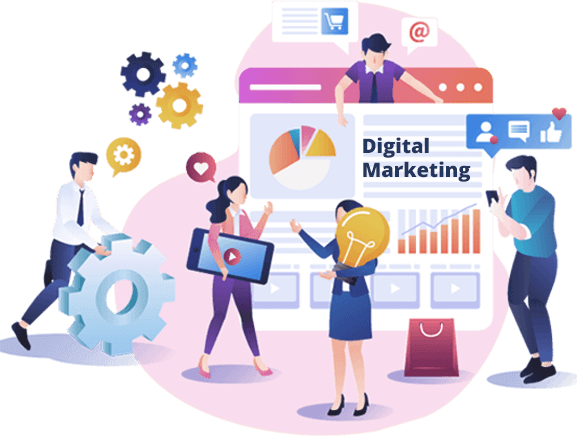 @

Digital Marketing